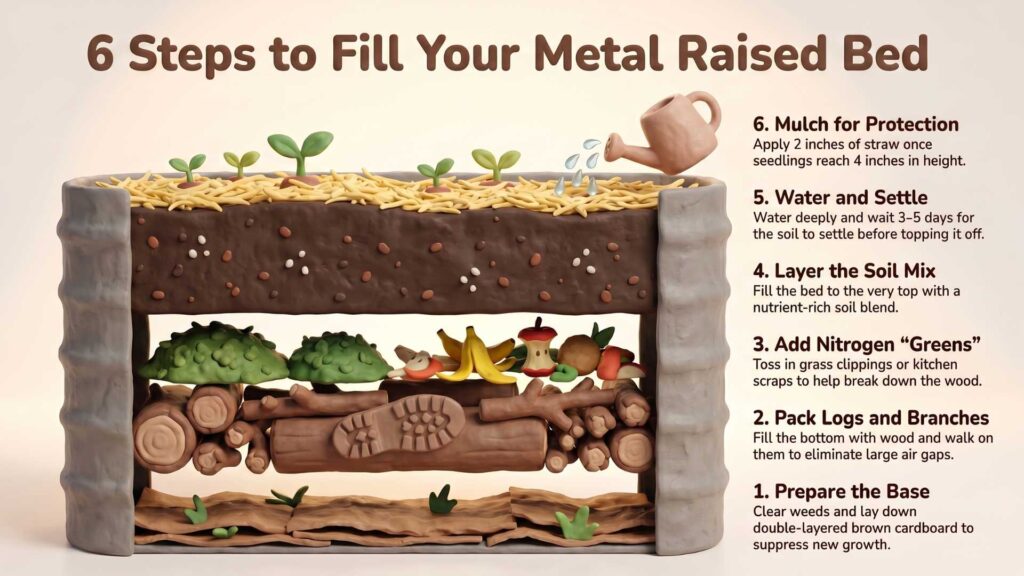 6 Steps to Fill Your Metal Raised Bed

6. Mulch for Protection
Apply 2 inches of straw once seedlings reach 4 inches in height.

5. Water and Settle
Water deeply and wait 3–5 days for the soil to settle before topping it off.

4. Layer the Soil Mix
Fill the bed to the very top with a nutrient-rich soil blend.

3. Add Nitrogen "Greens"
Toss in grass clippings or kitchen scraps to help break down the wood.

2. Pack Logs and Branches
Fill the bottom with wood and walk on them to eliminate large air gaps.

1. Prepare the Base
Clear weeds and lay down double-layered brown cardboard to suppress new growth.